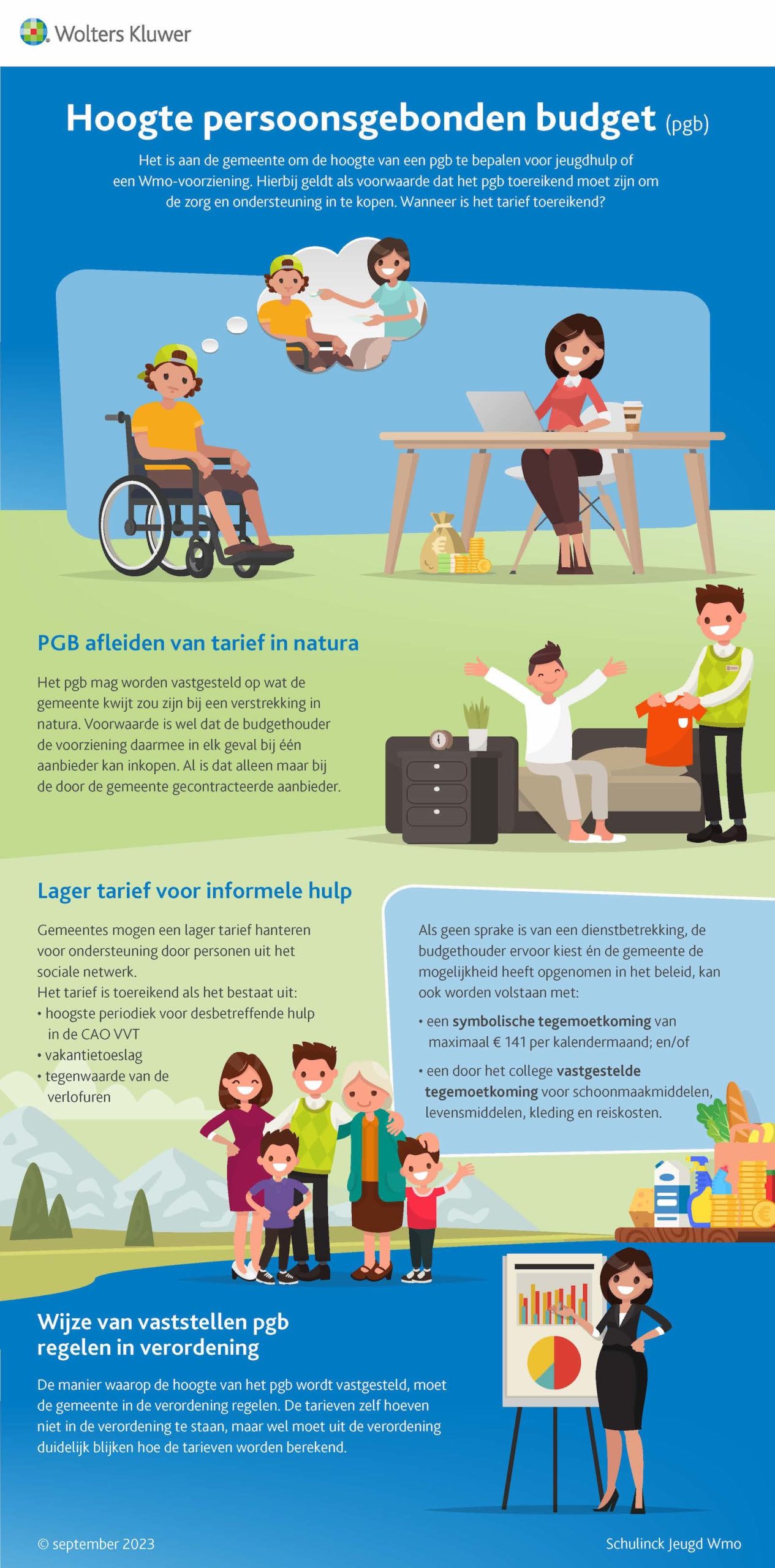 Wolters Kluwer

Hoogte persoonsgebonden budget (pgb)

Het is aan de gemeente om de hoogte van een pgb te bepalen voor jeugdhulp of een Wmo-voorziening. Hierbij geldt als voorwaarde dat het pgb toereikend moet zijn om de zorg en ondersteuning in te kopen. Wanneer is het tarief toereikend?

PGB afleiden van tarief in natura

Het pgb mag worden vastgesteld op wat de gemeente kwijt zou zijn bij een verstrekking in natura. Voorwaarde is wel dat de budgethouder de voorziening daarmee in elk geval bij één aanbieder kan inkopen. Al is dat alleen maar bij de door de gemeente gecontracteerde aanbieder.

Lager tarief voor informele hulp

Gemeentes mogen een lager tarief hanteren voor ondersteuning door personen uit het sociale netwerk.
Het tarief is toereikend als het bestaat uit:
• hoogste periodiek voor desbetreffende hulp in de CAO VVT
• vakantietoeslag
• tegenwaarde van de verlofuren

Als geen sprake is van een dienstbetrekking, de budgethouder ervoor kiest én de gemeente de mogelijkheid heeft opgenomen in het beleid, kan ook worden volstaan met:

• een symbolische tegemoetkoming van maximaal € 141 per kalendermaand; en/of

• een door het college vastgestelde tegemoetkoming voor schoonmaakmiddelen, levensmiddelen, kleding en reiskosten.

Wijze van vaststellen pgb regelen in verordening

De manier waarop de hoogte van het pgb wordt vastgesteld, moet de gemeente in de verordening regelen. De tarieven zelf hoeven niet in de verordening te staan, maar wel moet uit de verordening duidelijk blijken hoe de tarieven worden berekend.

© september 2023

Schulinck Jeugd Wmo